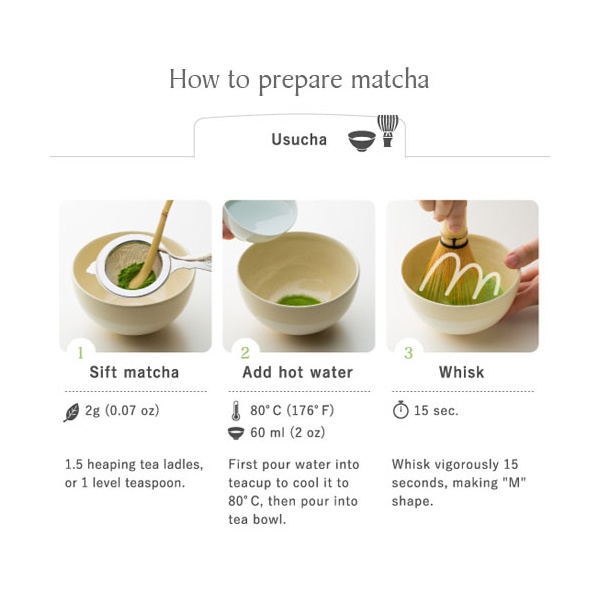 How to prepare matcha

Usucha

1
Sift matcha

2g (0.07 oz)

1.5 heaping tea ladles, or 1 level teaspoon.

2
Add hot water

80° C (176° F)
60 ml (2 oz)

First pour water into teacup to cool it to 80° C, then pour into tea bowl.

3
Whisk

15 sec.

Whisk vigorously 15 seconds, making "M" shape.